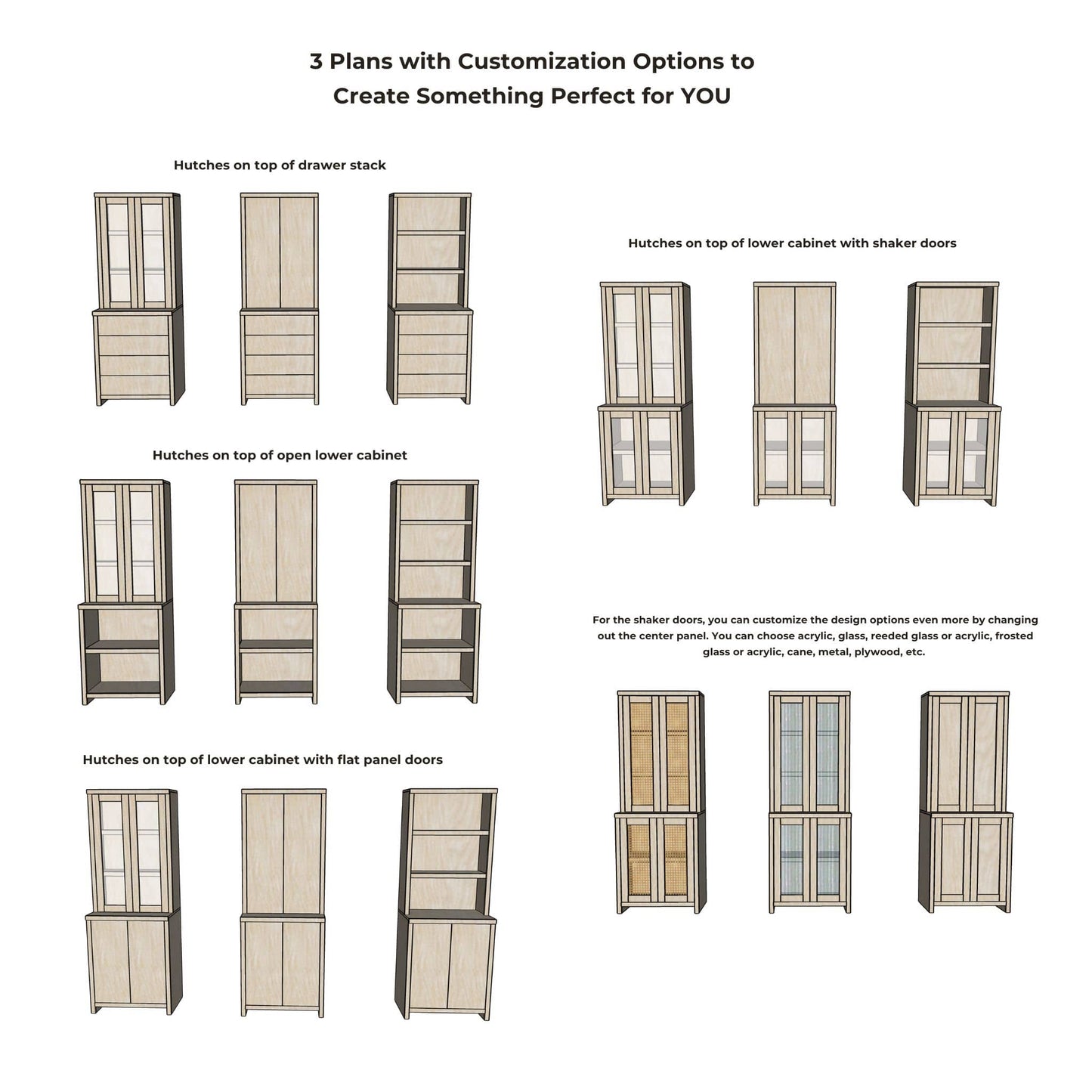 3 Plans with Customization Options to Create Something Perfect for YOU

Hutches on top of drawer stack

Hutches on top of open lower cabinet

Hutches on top of lower cabinet with flat panel doors

Hutches on top of lower cabinet with shaker doors

For the shaker doors, you can customize the design options even more by changing out the center panel. You can choose acrylic, glass, reeded glass or acrylic, frosted glass or acrylic, cane, metal, plywood, etc.